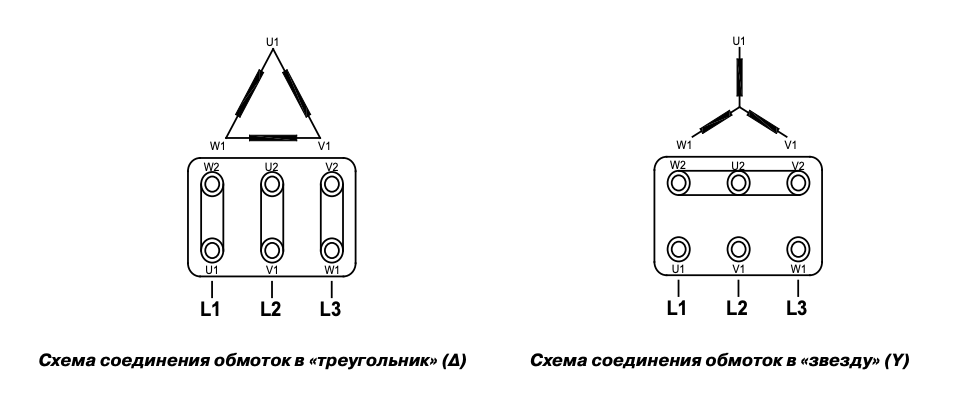 U1
W1
V1
W2
U2
V2
U1
V1
W1
L1
L2
L3

Схема соединения обмоток в «треугольник» (Δ)

U1
W1
V1
W2
U2
V2
U1
V1
W1
L1
L2
L3

Схема соединения обмоток в «звезду» (Y)